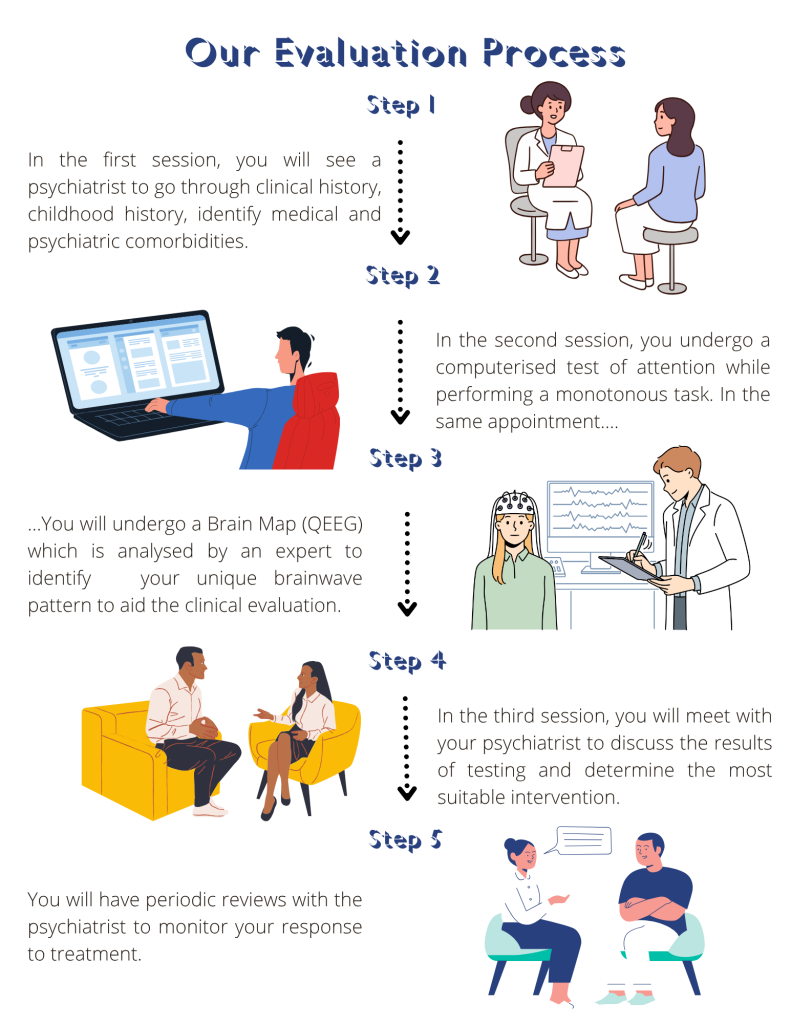 Our Evaluation Process

Step 1

In the first session, you will see a psychiatrist to go through clinical history, childhood history, identify medical and psychiatric comorbidities.

Step 2

In the second session, you undergo a computerised test of attention while performing a monotonous task. In the same appointment....

Step 3

...You will undergo a Brain Map (QEEG) which is analysed by an expert to identify your unique brainwave pattern to aid the clinical evaluation.

Step 4

In the third session, you will meet with your psychiatrist to discuss the results of testing and determine the most suitable intervention.

Step 5

You will have periodic reviews with the psychiatrist to monitor your response to treatment.